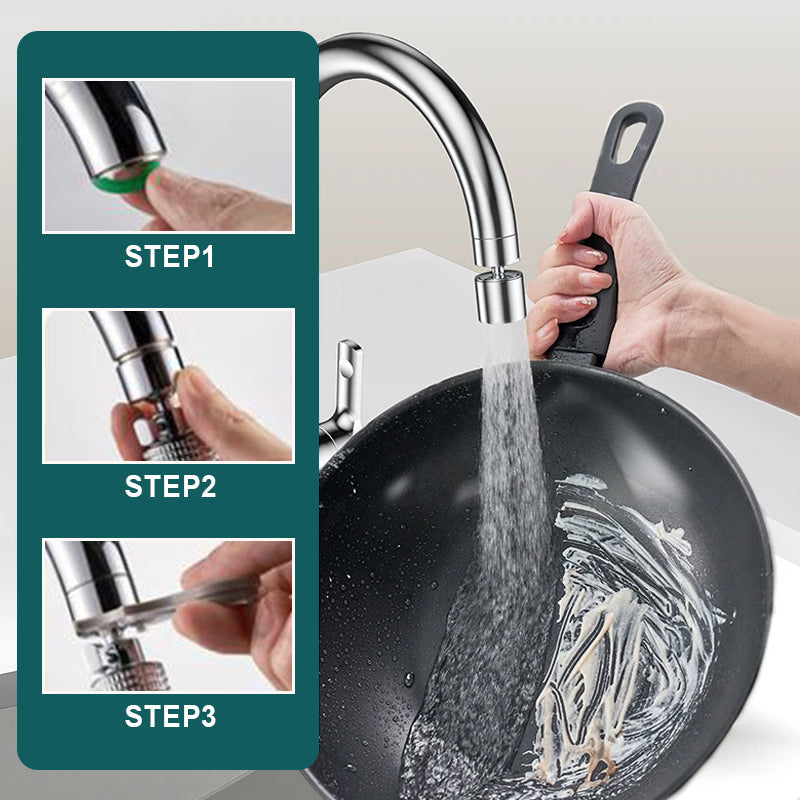 STEP1

STEP2

STEP3